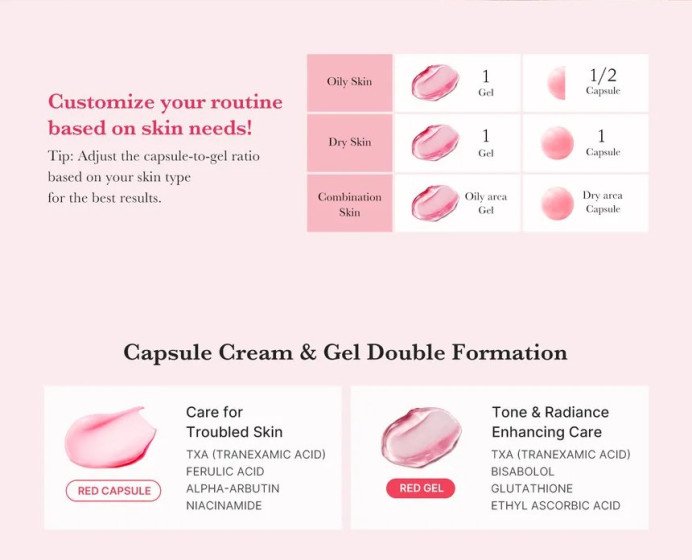 Customize your routine based on skin needs!

Tip: Adjust the capsule-to-gel ratio based on your skin type for the best results.

| Oily Skin | 1 Gel | 1/2 Capsule |
|---|---|---|
| Dry Skin | 1 Gel | 1 Capsule |
| Combination Skin | Oily area Gel | Dry area Capsule |

Capsule Cream & Gel Double Formation

Care for Troubled Skin
TXA (TRANEXAMIC ACID)
FERULIC ACID
ALPHA-ARBUTIN
NIACINAMIDE

RED CAPSULE

Tone & Radiance Enhancing Care
TXA (TRANEXAMIC ACID)
BISABOLOL
GLUTATHIONE
ETHYL ASCORBIC ACID

RED GEL